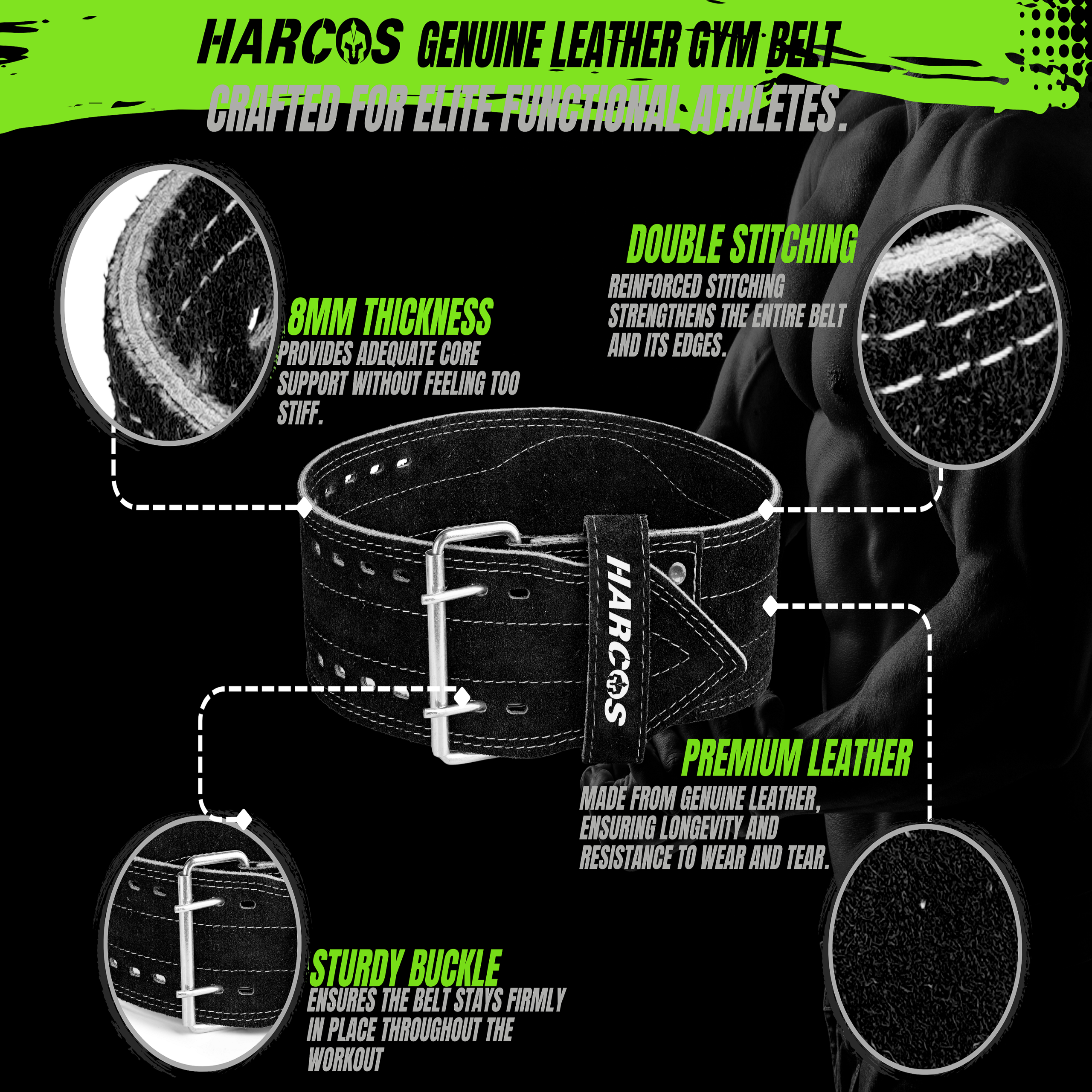 HARCOS GENUINE LEATHER GYM BELT
CRAFTED FOR ELITE FUNCTIONAL ATHLETES.

8MM THICKNESS
PROVIDES ADEQUATE CORE SUPPORT WITHOUT FEELING TOO STIFF.

DOUBLE STITCHING
REINFORCED STITCHING STRENGTHENS THE ENTIRE BELT AND ITS EDGES.

HARCOS

PREMIUM LEATHER
MADE FROM GENUINE LEATHER, ENSURING LONGEVITY AND RESISTANCE TO WEAR AND TEAR.

STURDY BUCKLE
ENSURES THE BELT STAYS FIRMLY IN PLACE THROUGHOUT THE WORKOUT