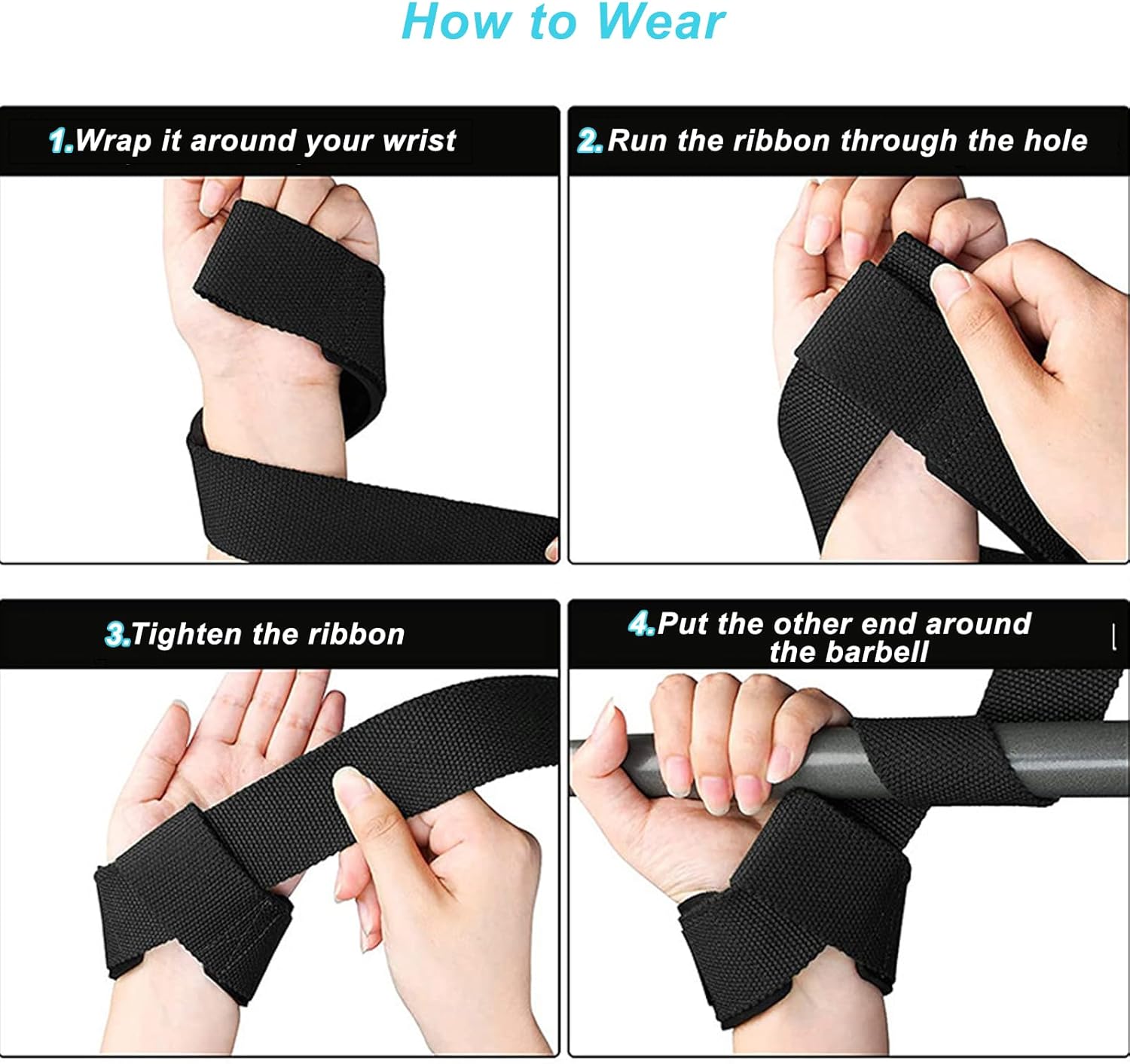 How to Wear

1.Wrap it around your wrist

2.Run the ribbon through the hole

3.Tighten the ribbon

4.Put the other end around the barbell